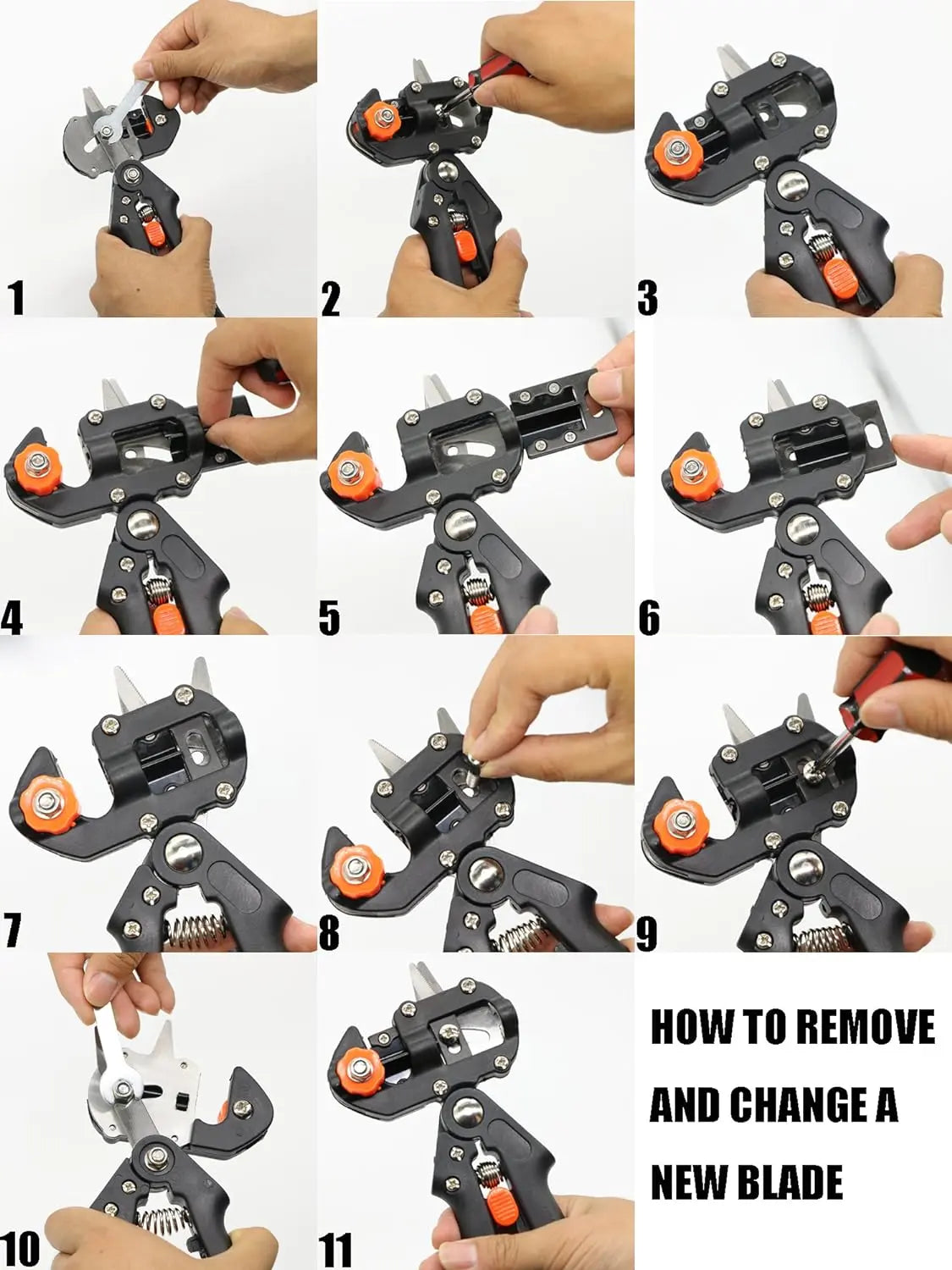 1
2
3
4
5
6
7
8
9
10
11

HOW TO REMOVE AND CHANGE A NEW BLADE