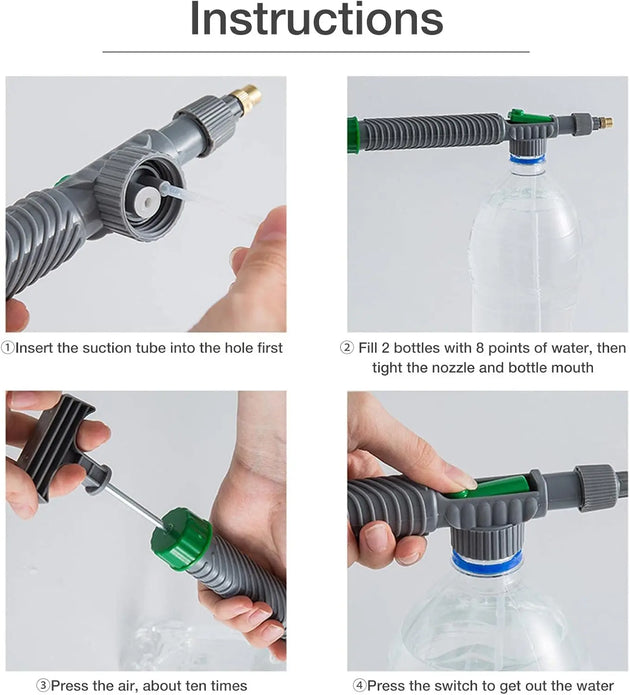 Instructions

①Insert the suction tube into the hole first

② Fill 2 bottles with 8 points of water, then tight the nozzle and bottle mouth

③Press the air, about ten times

④Press the switch to get out the water