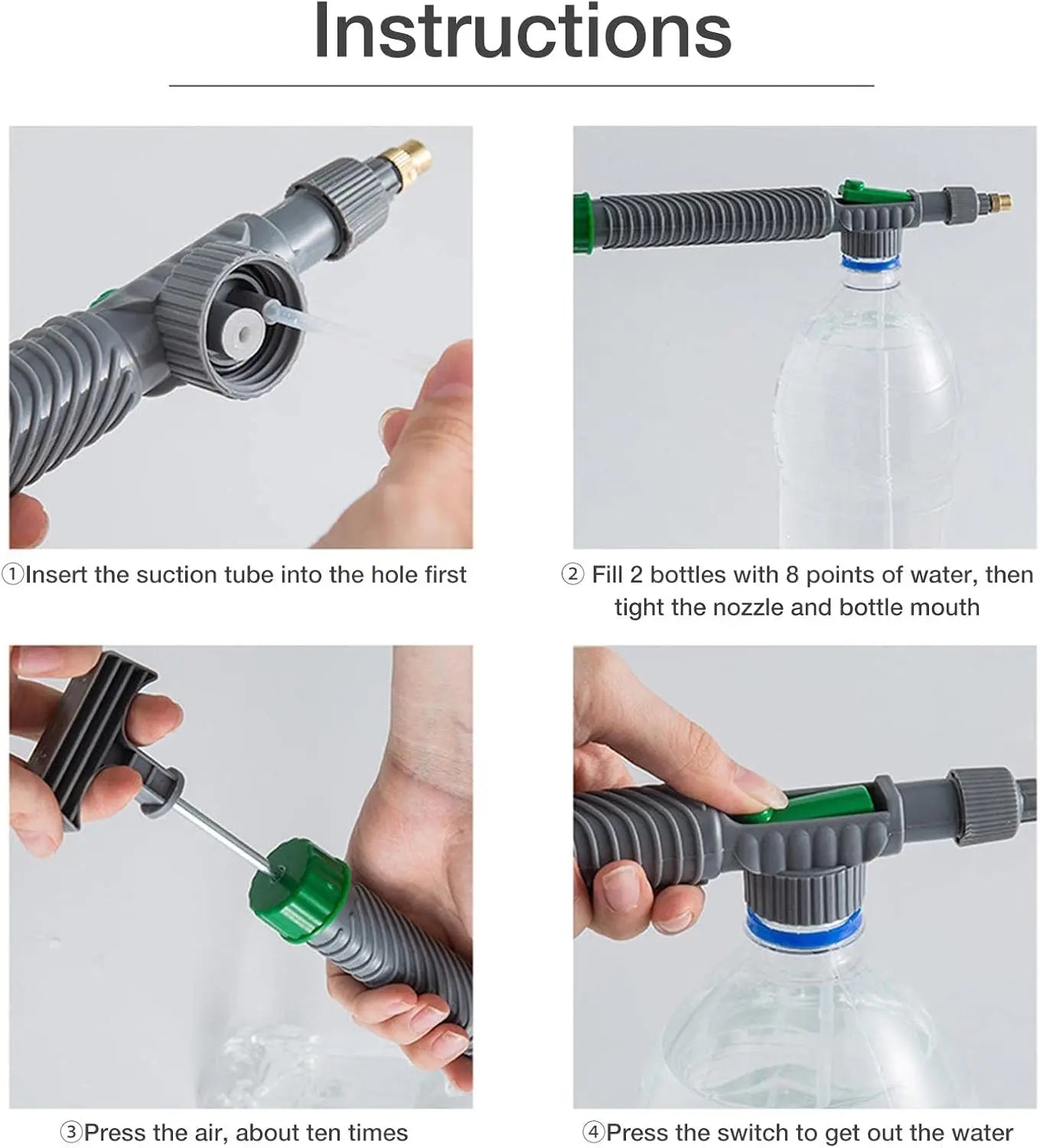 Instructions

①Insert the suction tube into the hole first

② Fill 2 bottles with 8 points of water, then tight the nozzle and bottle mouth

③Press the air, about ten times

④Press the switch to get out the water