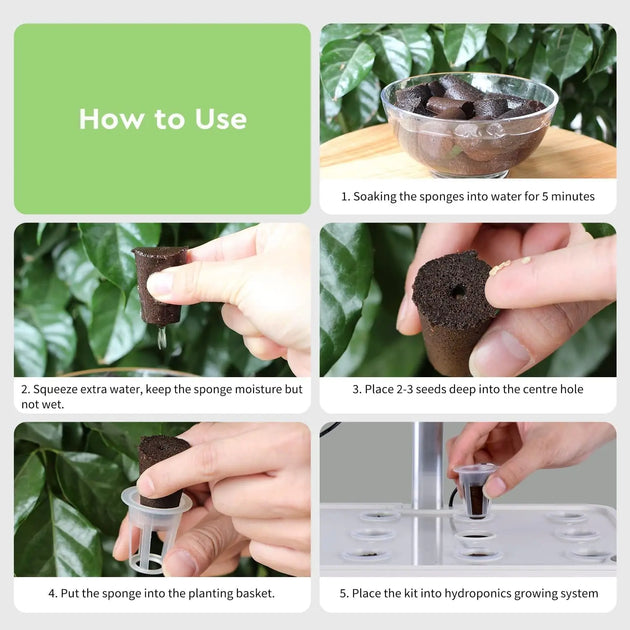 How to Use

1. Soaking the sponges into water for 5 minutes

2. Squeeze extra water, keep the sponge moisture but not wet.

3. Place 2-3 seeds deep into the centre hole

4. Put the sponge into the planting basket.

5. Place the kit into hydroponics growing system