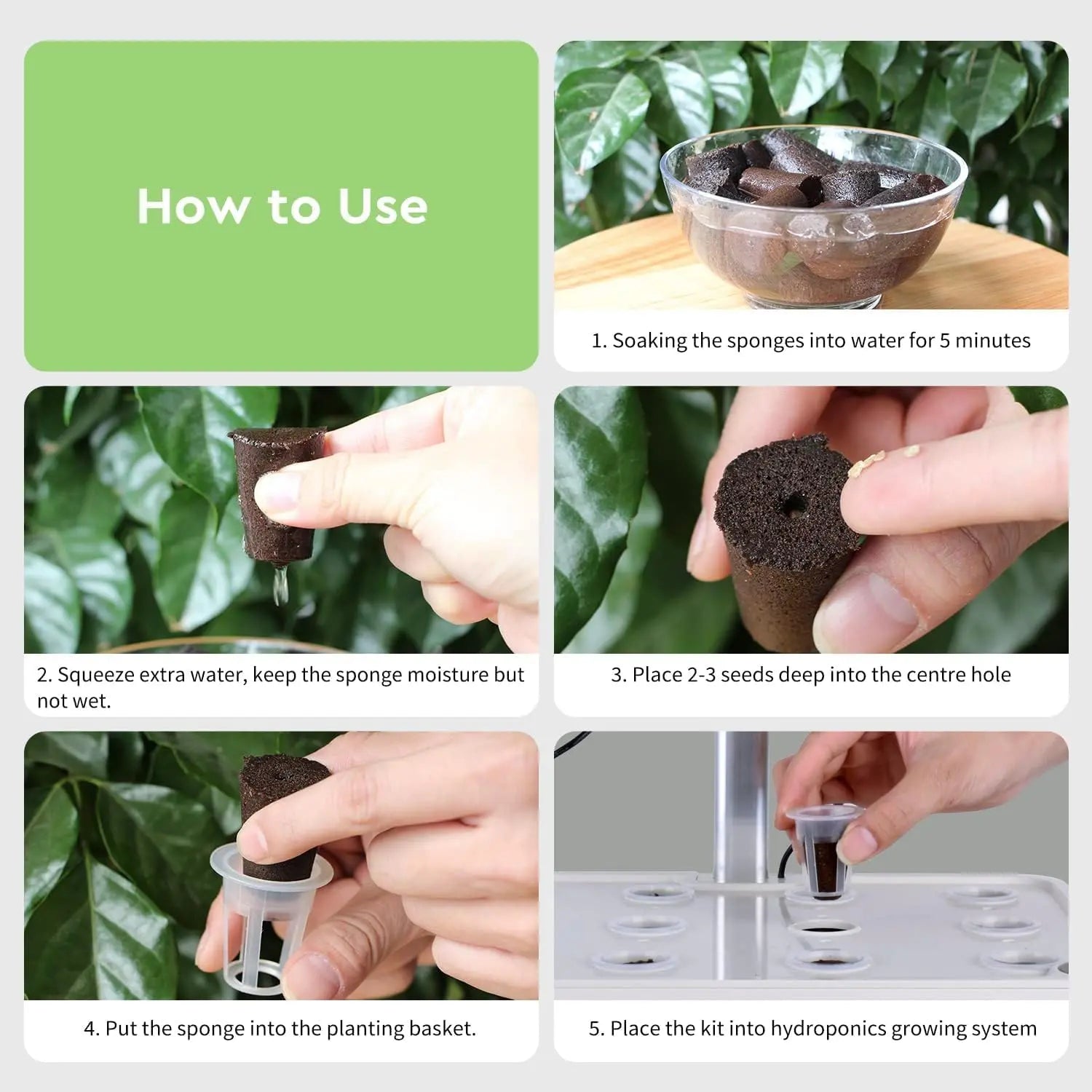 How to Use

1. Soaking the sponges into water for 5 minutes

2. Squeeze extra water, keep the sponge moisture but not wet.

3. Place 2-3 seeds deep into the centre hole

4. Put the sponge into the planting basket.

5. Place the kit into hydroponics growing system