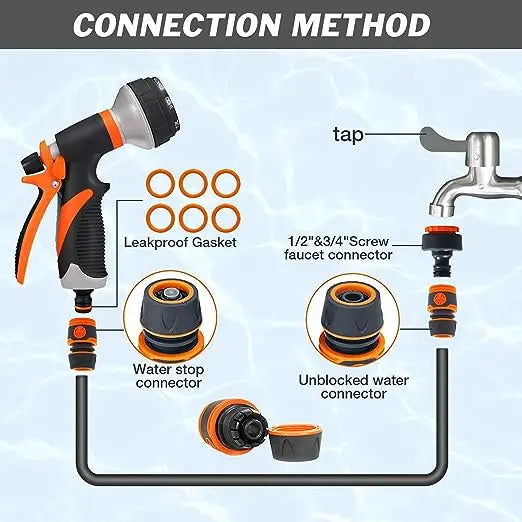 CONNECTION METHOD

tap

Leakproof Gasket

1/2"&3/4"Screw faucet connector

Water stop connector

Unblocked water connector