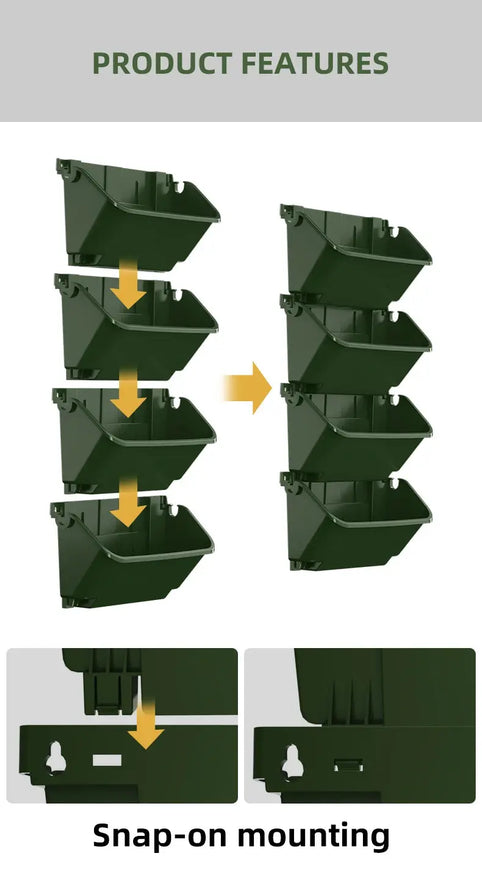 PRODUCT FEATURES

Snap-on mounting