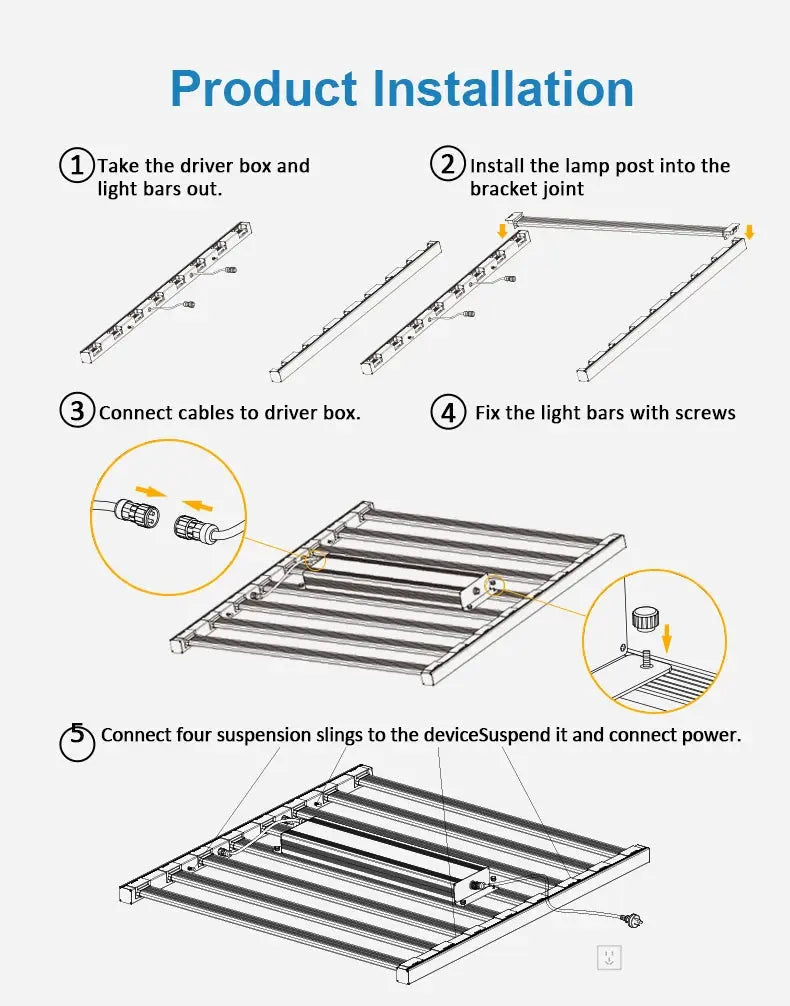 Product Installation

1 Take the driver box and light bars out.

2 Install the lamp post into the bracket joint

3 Connect cables to driver box.

4 Fix the light bars with screws

5 Connect four suspension slings to the deviceSuspend it and connect power.